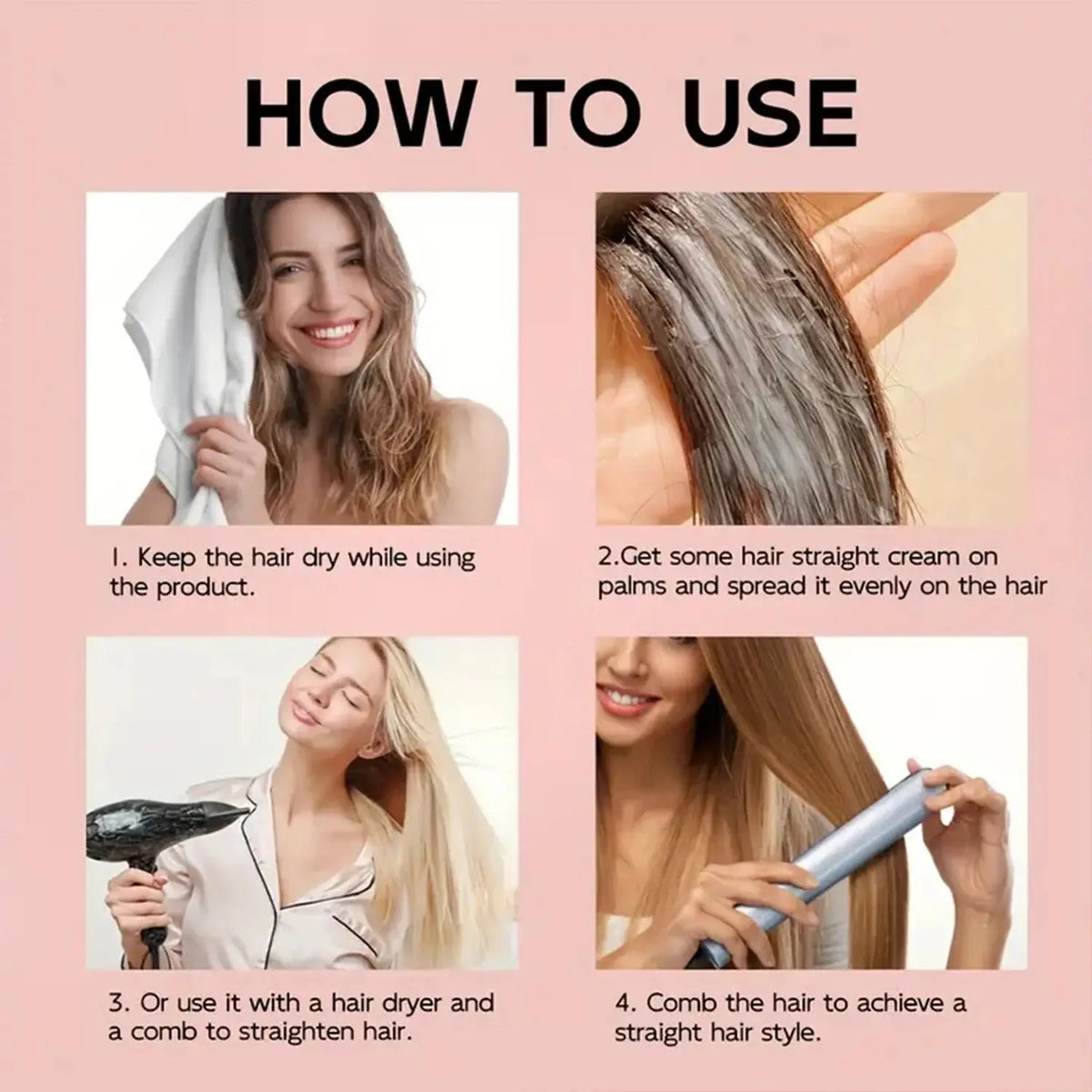 HOW TO USE

1. Keep the hair dry while using the product.

2.Get some hair straight cream on palms and spread it evenly on the hair

3. Or use it with a hair dryer and a comb to straighten hair.

4. Comb the hair to achieve a straight hair style.